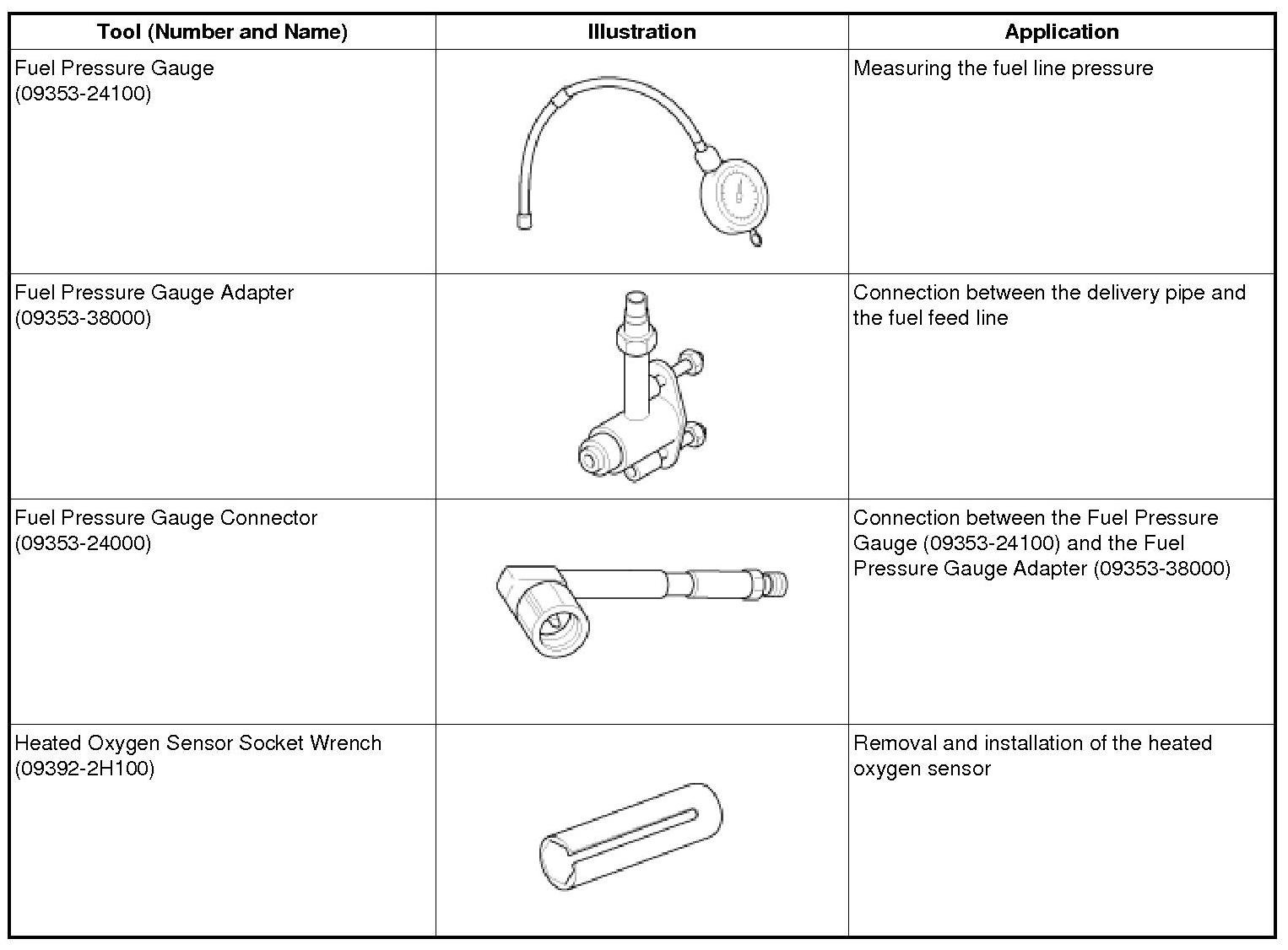 | Tool (Number and Name) | Illustration | Application |
|---|---|---|
| Fuel Pressure Gauge (09353-24100) | | Measuring the fuel line pressure |
| Fuel Pressure Gauge Adapter (09353-38000) | | Connection between the delivery pipe and the fuel feed line |
| Fuel Pressure Gauge Connector (09353-24000) | | Connection between the Fuel Pressure Gauge (09353-24100) and the Fuel Pressure Gauge Adapter (09353-38000) |
| Heated Oxygen Sensor Socket Wrench (09392-2H100) | | Removal and installation of the heated oxygen sensor |