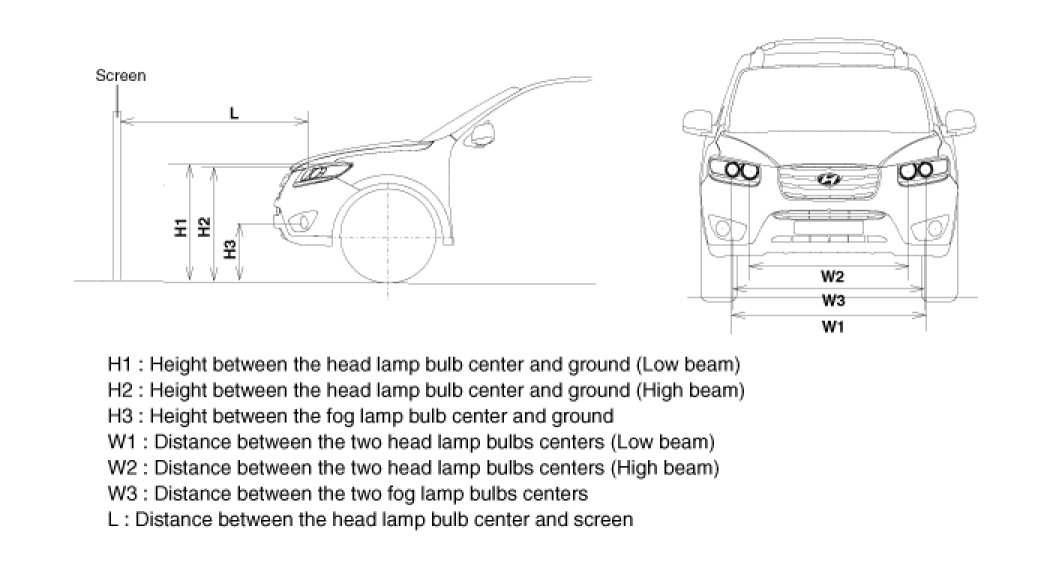 Screen

L

H1

H2

H3

W2

W3

W1

H1 : Height between the head lamp bulb center and ground (Low beam)
H2 : Height between the head lamp bulb center and ground (High beam)
H3 : Height between the fog lamp bulb center and ground
W1 : Distance between the two head lamp bulbs centers (Low beam)
W2 : Distance between the two head lamp bulbs centers (High beam)
W3 : Distance between the two fog lamp bulbs centers
L : Distance between the head lamp bulb center and screen