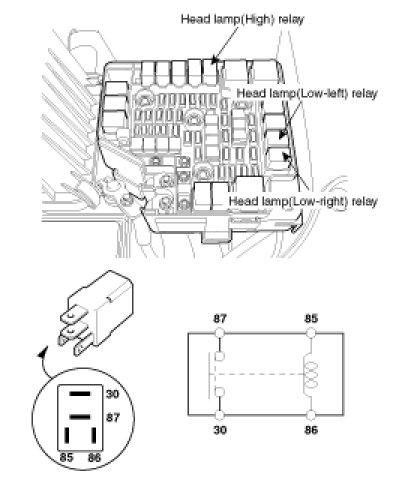 Head lamp(High) relay

Head lamp(Low-left) relay

Head lamp(Low-right) relay

30
87
85 86

87 85
30 86