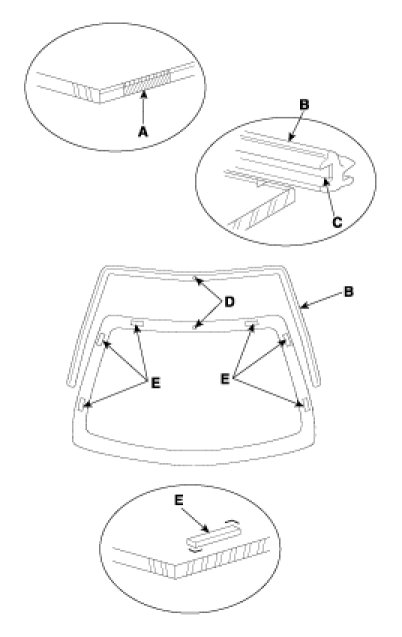 A

B

C

D

B

E

E

E