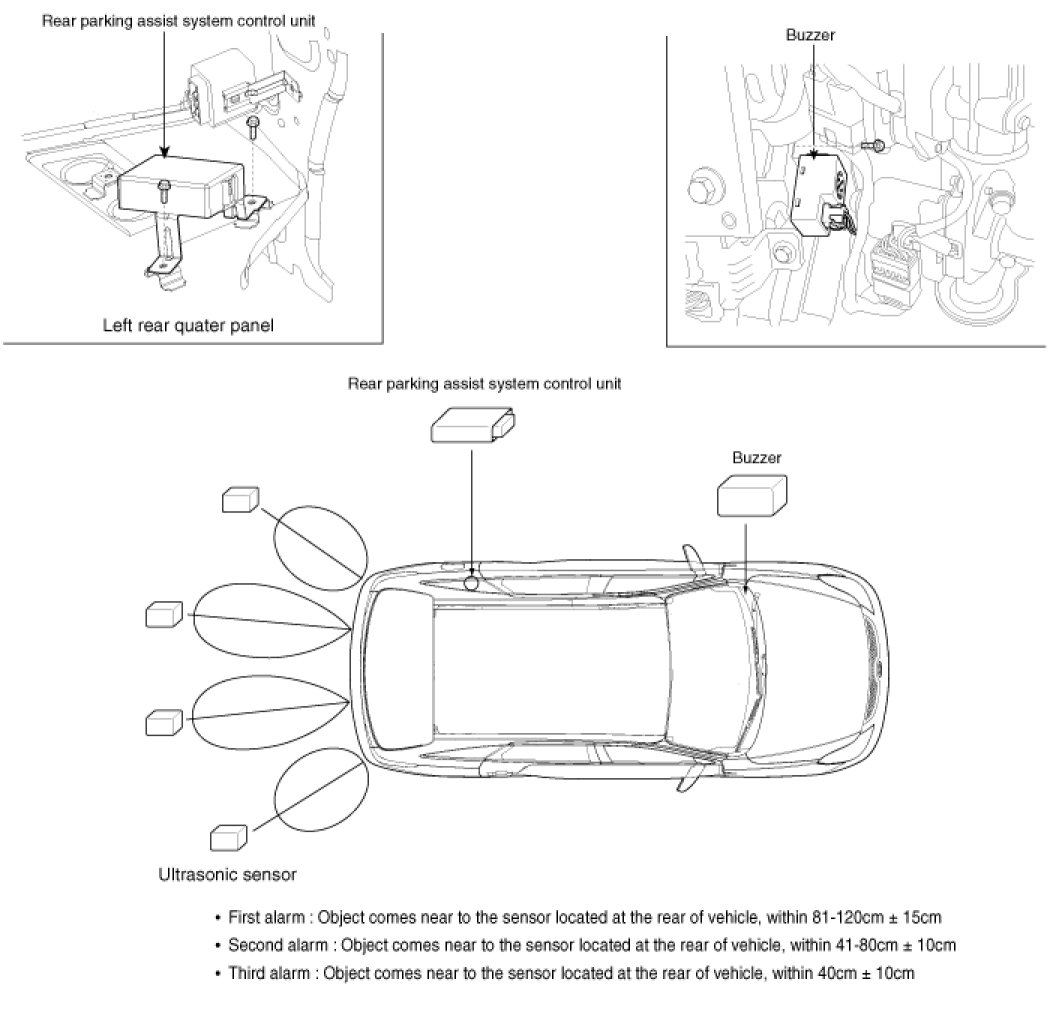 Rear parking assist system control unit

Left rear quater panel

Buzzer

Rear parking assist system control unit

Buzzer

Ultrasonic sensor

• First alarm : Object comes near to the sensor located at the rear of vehicle, within 81-120cm ± 15cm
• Second alarm : Object comes near to the sensor located at the rear of vehicle, within 41-80cm ± 10cm
• Third alarm : Object comes near to the sensor located at the rear of vehicle, within 40cm ± 10cm