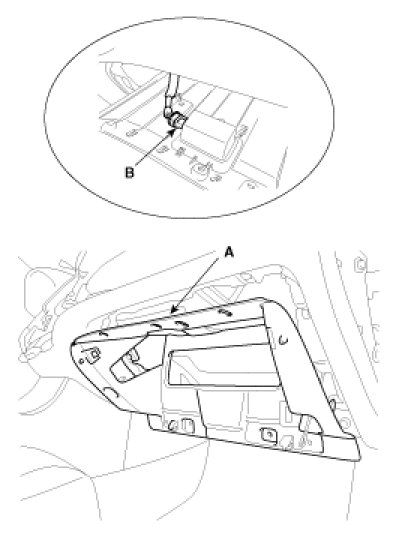 B

A