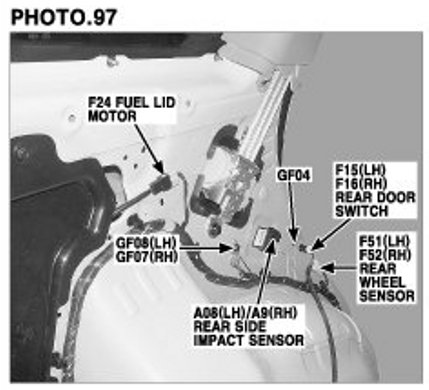 PHOTO.97

F24 FUEL LID MOTOR

GF04

F15(LH)
F16(RH)
REAR DOOR SWITCH

GF08(LH)
GF07(RH)

F51(LH)
F52(RH)
REAR WHEEL SENSOR

A08(LH)/A9(RH)
REAR SIDE IMPACT SENSOR