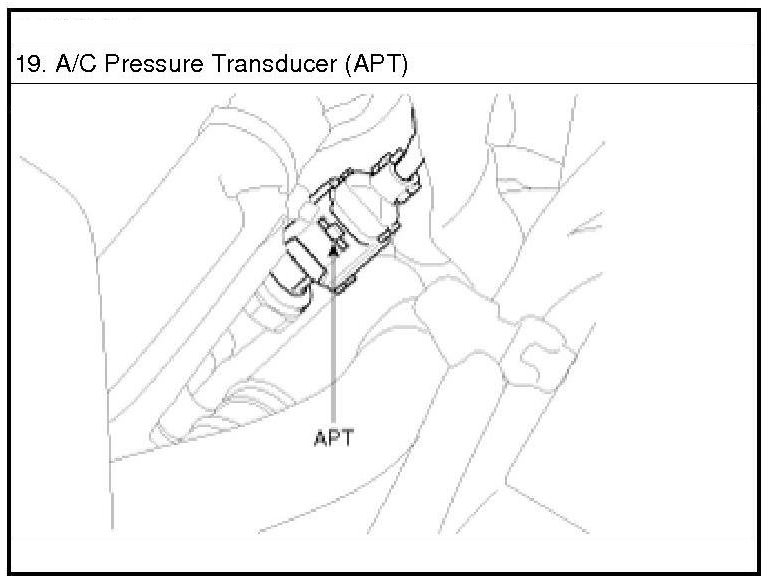 19. A/C Pressure Transducer (APT)

APT