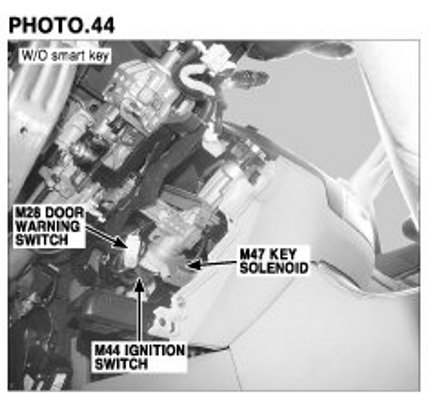 PHOTO.44

W/O smart key

M28 DOOR WARNING SWITCH

M47 KEY SOLENOID

M44 IGNITION SWITCH