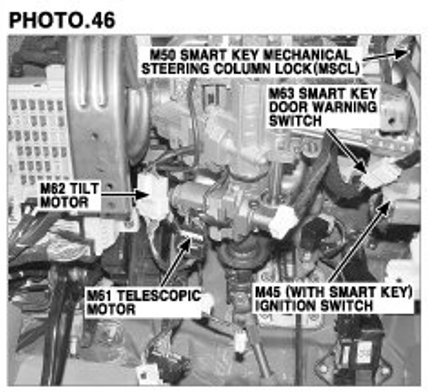 PHOTO.46

M50 SMART KEY MECHANICAL STEERING COLUMN LOCK(MSCL)

M63 SMART KEY DOOR WARNING SWITCH

M62 TILT MOTOR

M61 TELESCOPIC MOTOR

M45 (WITH SMART KEY) IGNITION SWITCH