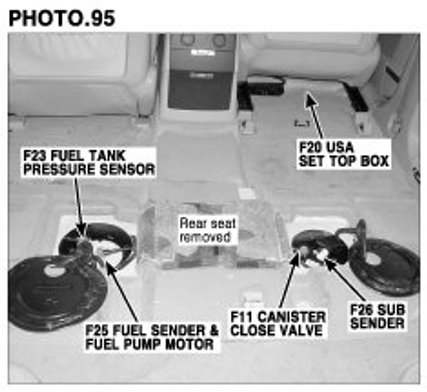 PHOTO.95

F20 USA
SET TOP BOX

F23 FUEL TANK
PRESSURE SENSOR

Rear seat
removed

F25 FUEL SENDER &
FUEL PUMP MOTOR

F11 CANISTER
CLOSE VALVE

F26 SUB
SENDER