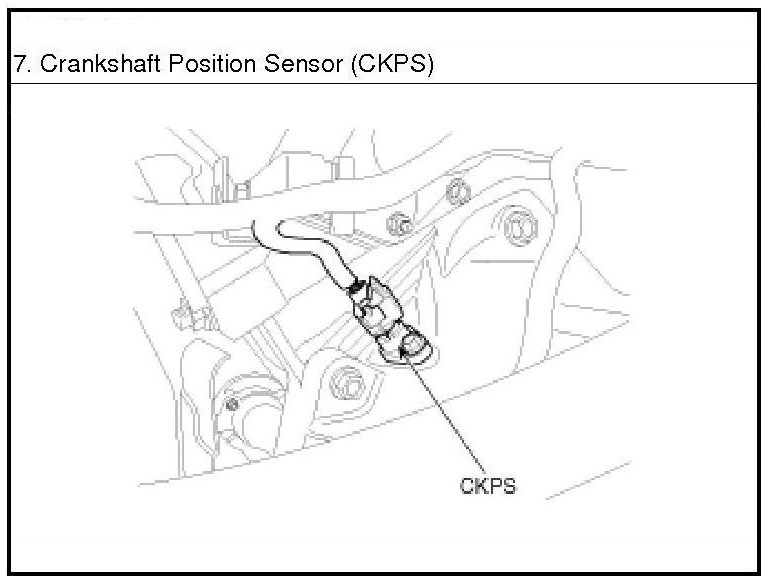 7. Crankshaft Position Sensor (CKPS)

CKPS