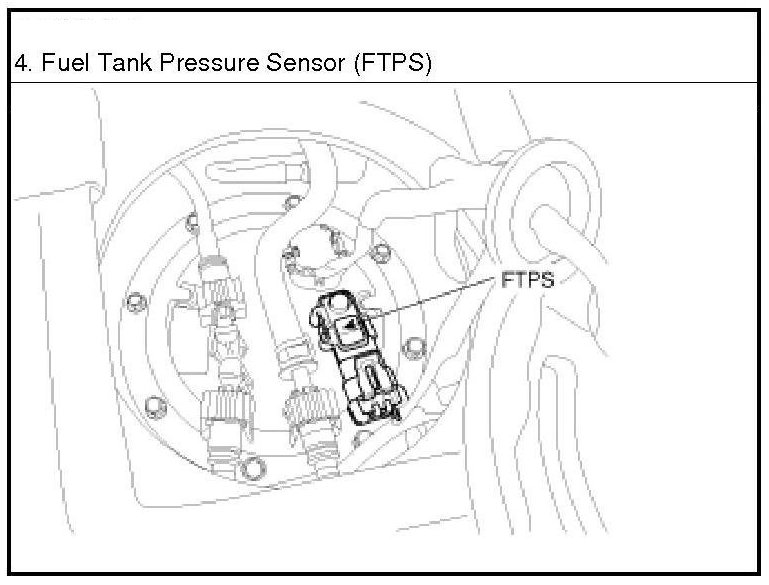 4. Fuel Tank Pressure Sensor (FTPS)

FTPS