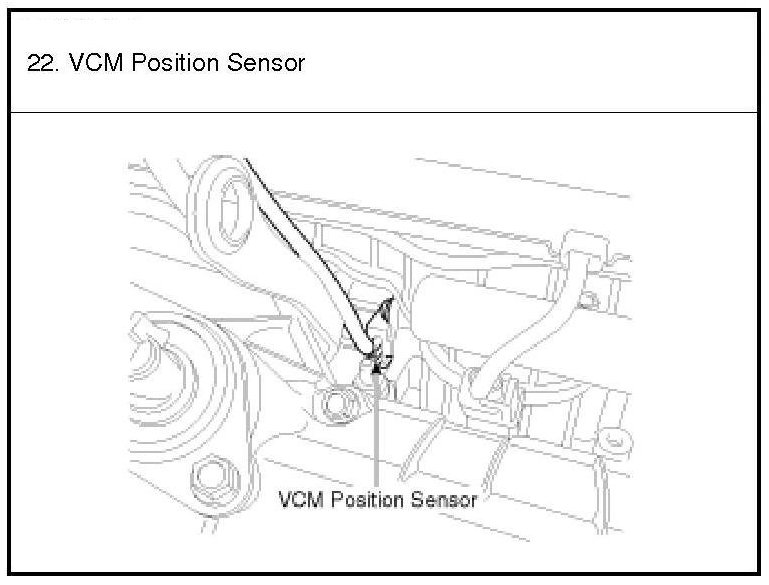 22. VCM Position Sensor

VCM Position Sensor