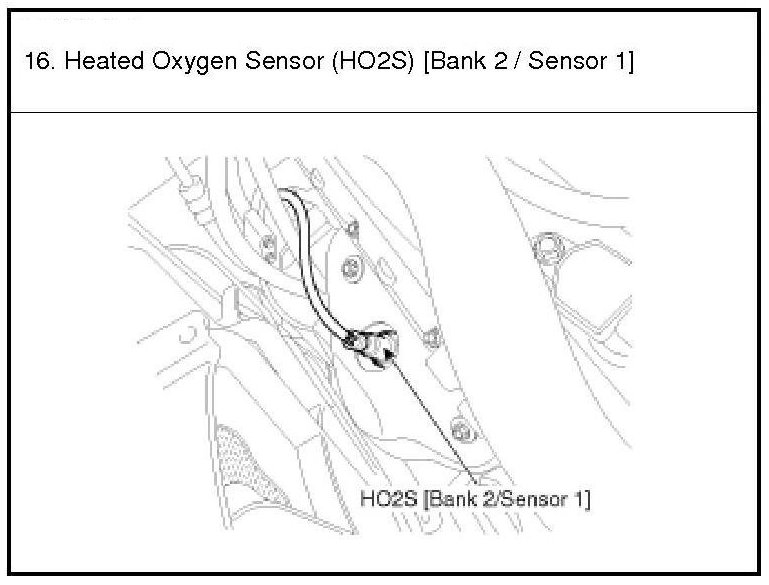 16. Heated Oxygen Sensor (HO2S) [Bank 2 / Sensor 1]

HO2S [Bank 2/Sensor 1]