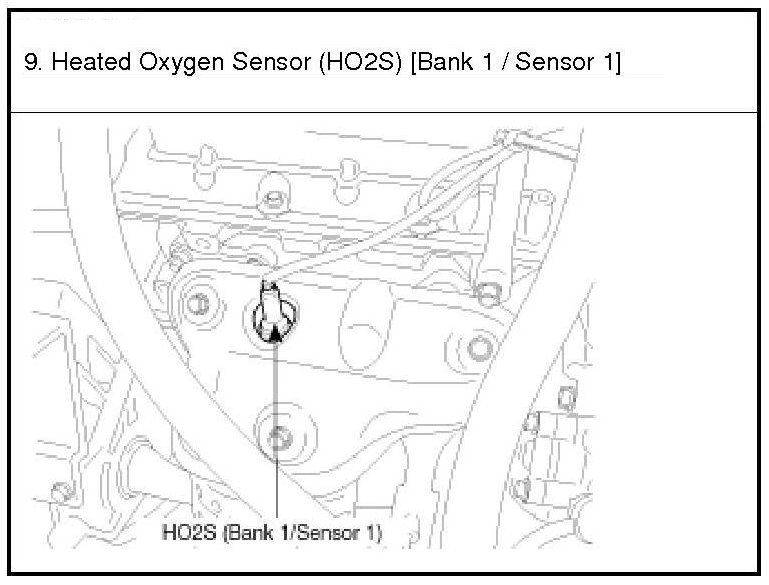 9. Heated Oxygen Sensor (HO2S) [Bank 1 / Sensor 1]

HO2S (Bank 1/Sensor 1)