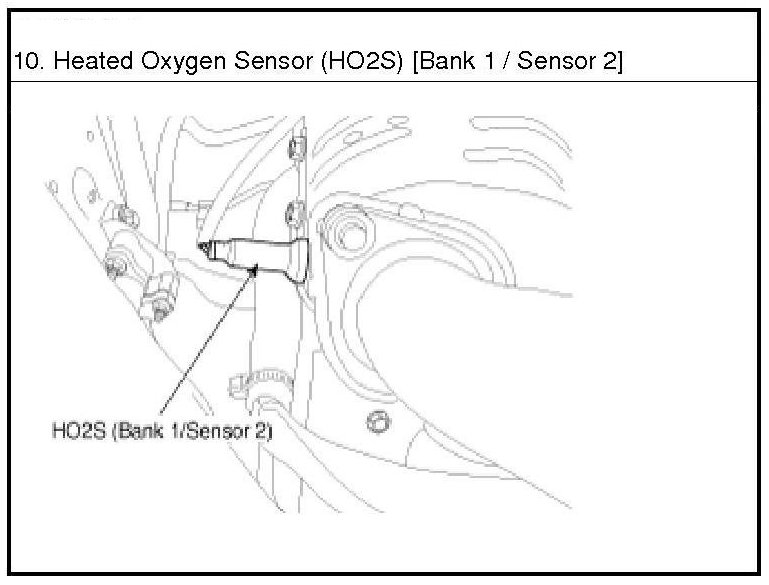 10. Heated Oxygen Sensor (HO2S) [Bank 1 / Sensor 2]

HO2S (Bank 1/Sensor 2)