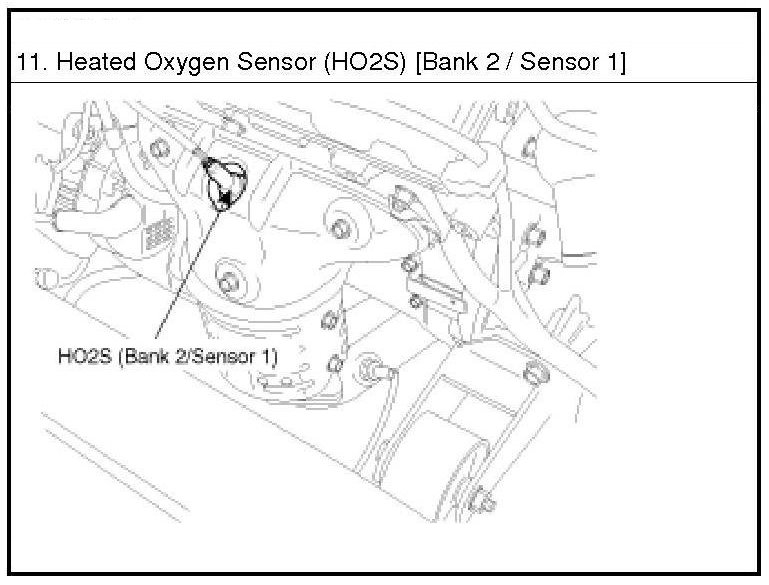 11. Heated Oxygen Sensor (HO2S) [Bank 2 / Sensor 1]

HO2S (Bank 2/Sensor 1)