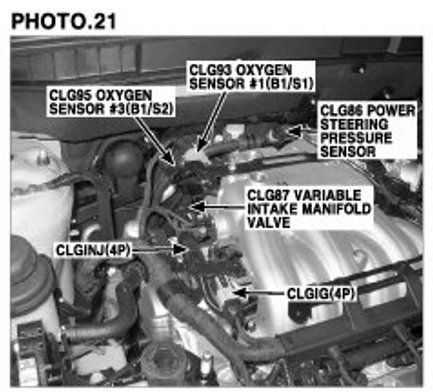 PHOTO.21

CLG93 OXYGEN SENSOR #1(B1/S1)

CLG95 OXYGEN SENSOR #3(B1/S2)

CLG86 POWER STEERING PRESSURE SENSOR

CLG87 VARIABLE INTAKE MANIFOLD VALVE

CLGINJ(4P)

CLGIG(4P)