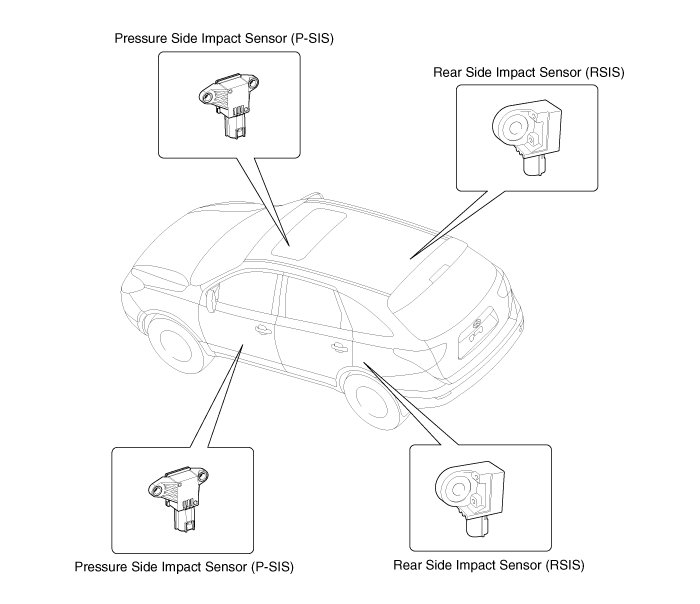 Pressure Side Impact Sensor (P-SIS)

Rear Side Impact Sensor (RSIS)

Pressure Side Impact Sensor (P-SIS)

Rear Side Impact Sensor (RSIS)