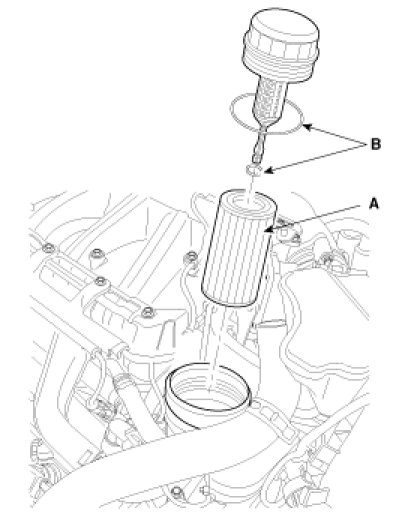 B

A