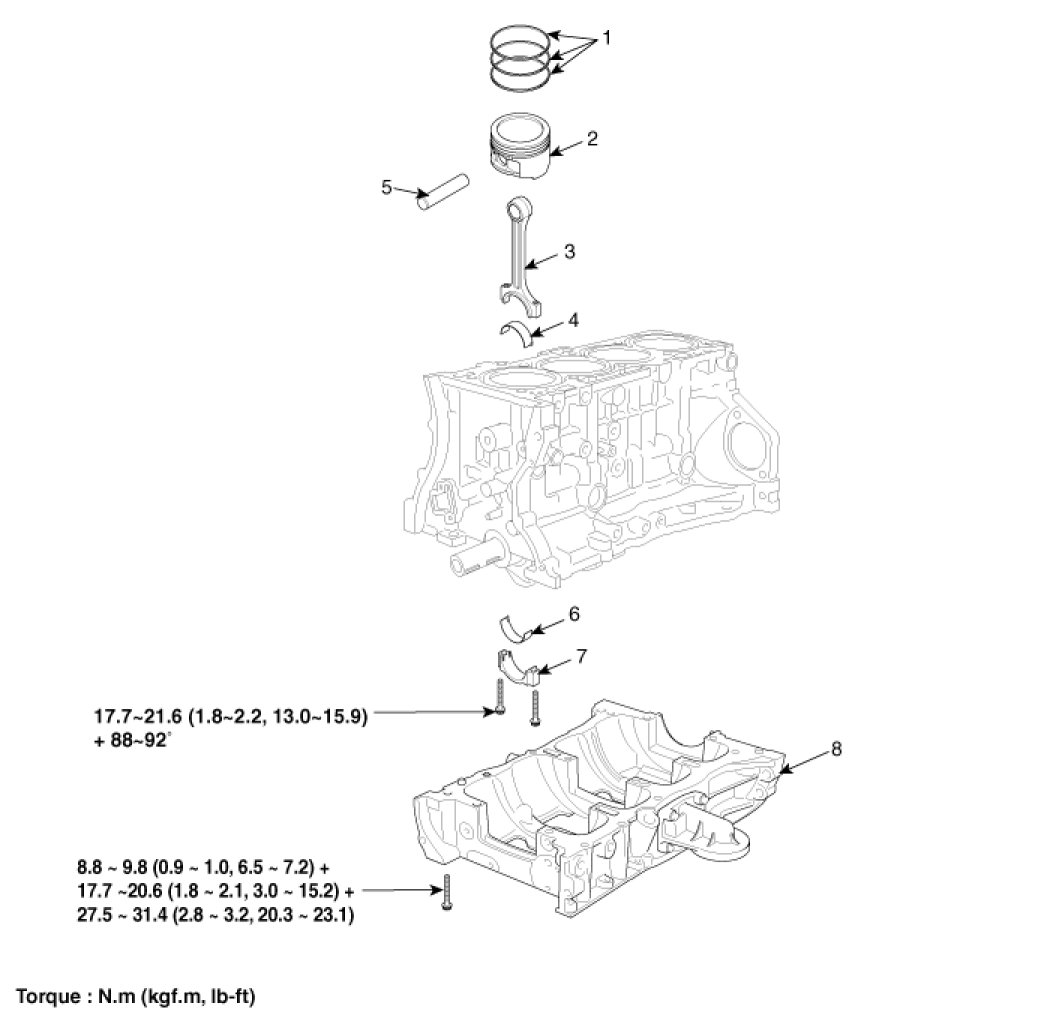 1
2
5
3
4
6
7
17.7~21.6 (1.8~2.2, 13.0~15.9) + 88~92°
8
8.8 ~ 9.8 (0.9 ~ 1.0, 6.5 ~ 7.2) +
17.7 ~20.6 (1.8 ~ 2.1, 3.0 ~ 15.2) +
27.5 ~ 31.4 (2.8 ~ 3.2, 20.3 ~ 23.1)

Torque : N.m (kgf.m, lb-ft)