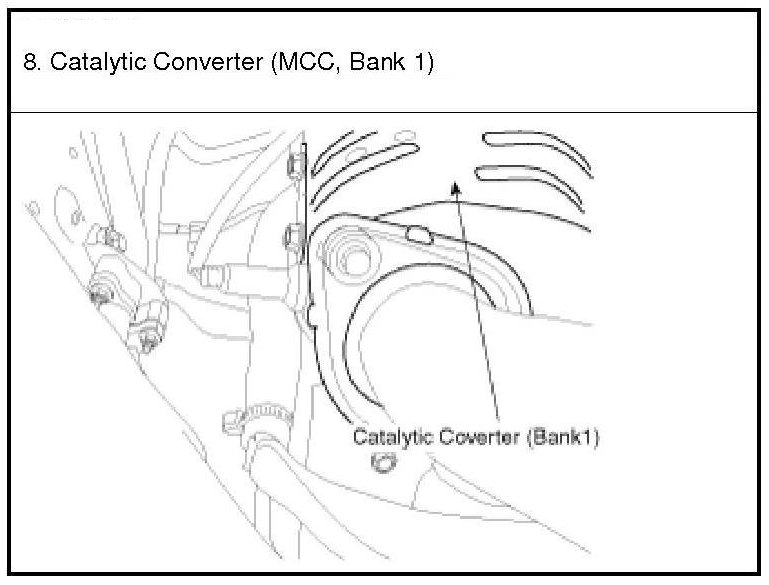 8. Catalytic Converter (MCC, Bank 1)

Catalytic Coverter (Bank1)