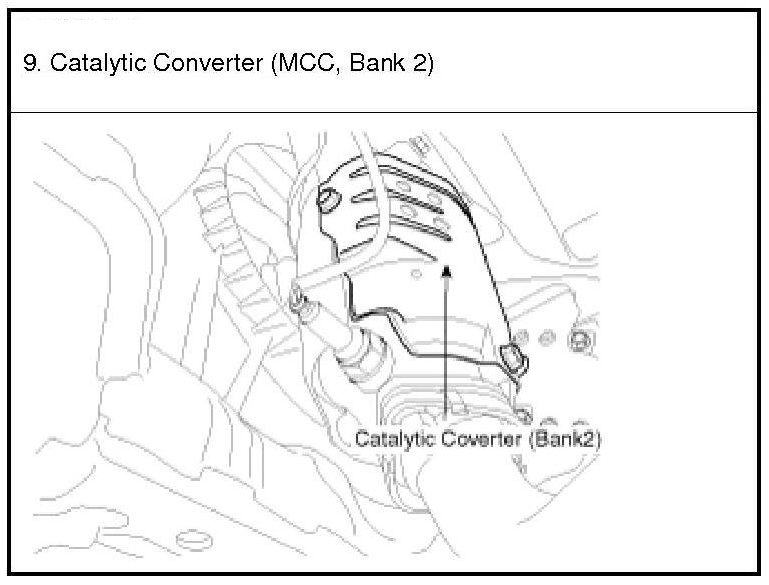 9. Catalytic Converter (MCC, Bank 2)

Catalytic Coverter (Bank2)