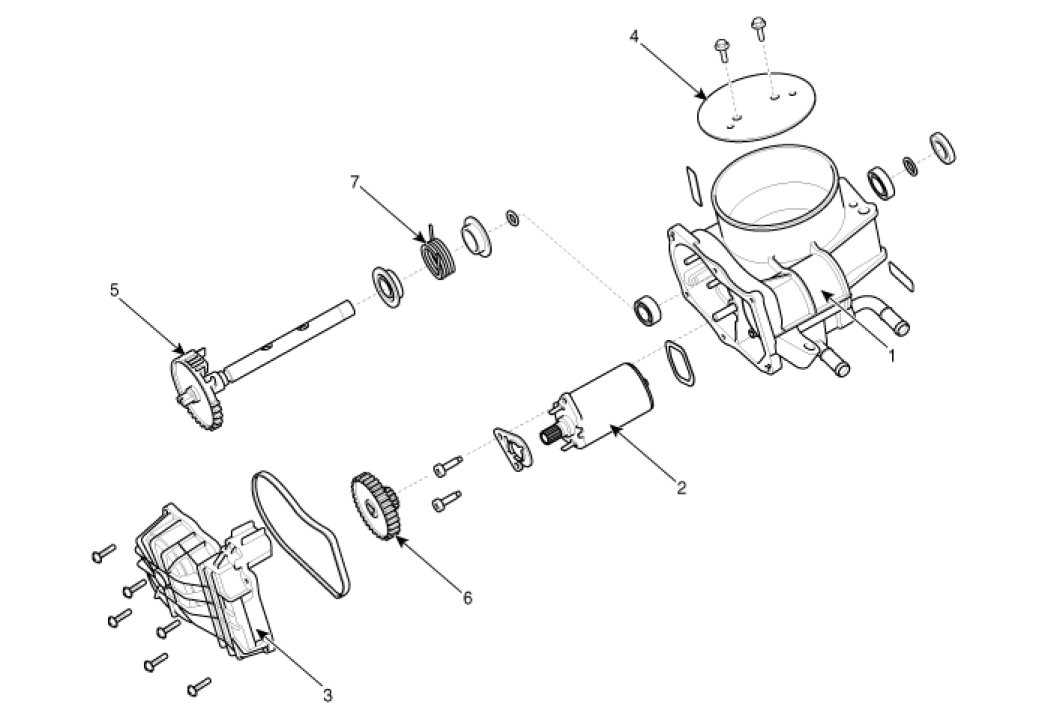 4
7
5
1
2
6
3