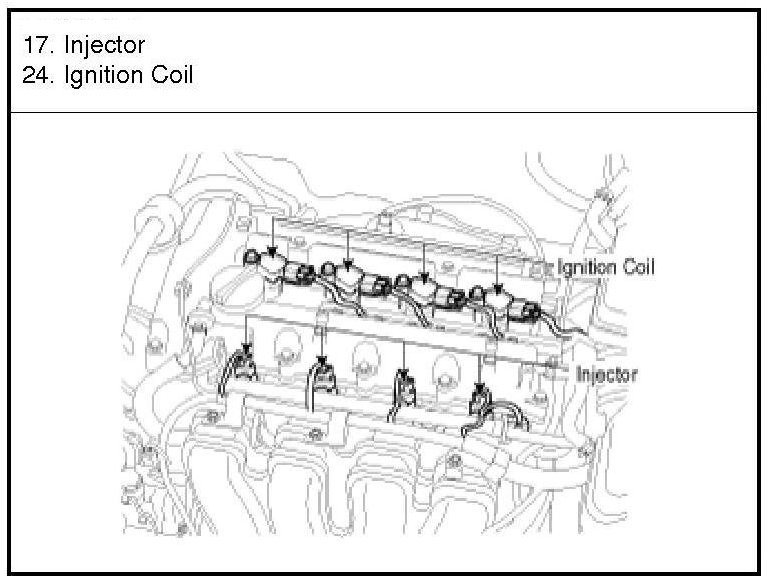 17. Injector
24. Ignition Coil

Ignition Coil

Injector