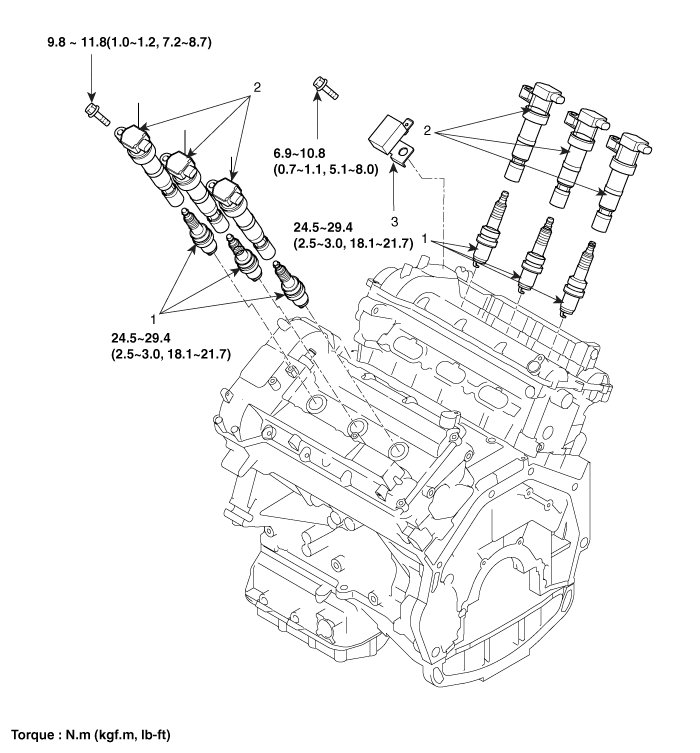 9.8 ~ 11.8(1.0~1.2, 7.2~8.7)

2

6.9~10.8
(0.7~1.1, 5.1~8.0)

2

3

24.5~29.4
(2.5~3.0, 18.1~21.7)

1

1

24.5~29.4
(2.5~3.0, 18.1~21.7)

Torque : N.m (kgf.m, lb-ft)