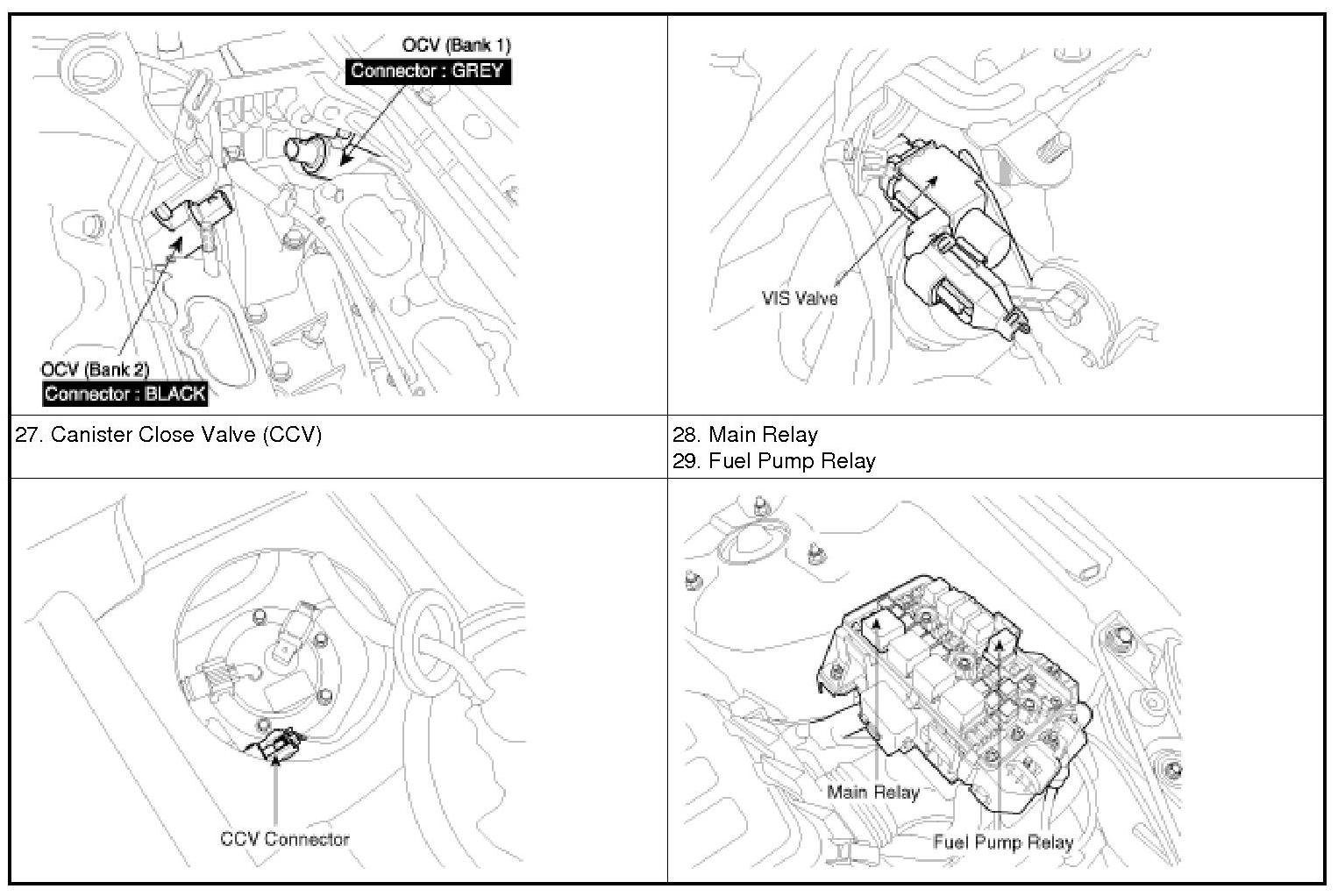 | OCV (Bank 1) Connector : GREY OCV (Bank 2) Connector : BLACK | VIS Valve |
|---|---|
| 27. Canister Close Valve (CCV) | 28. Main Relay 29. Fuel Pump Relay |
| CCV Connector | Main Relay Fuel Pump Relay |