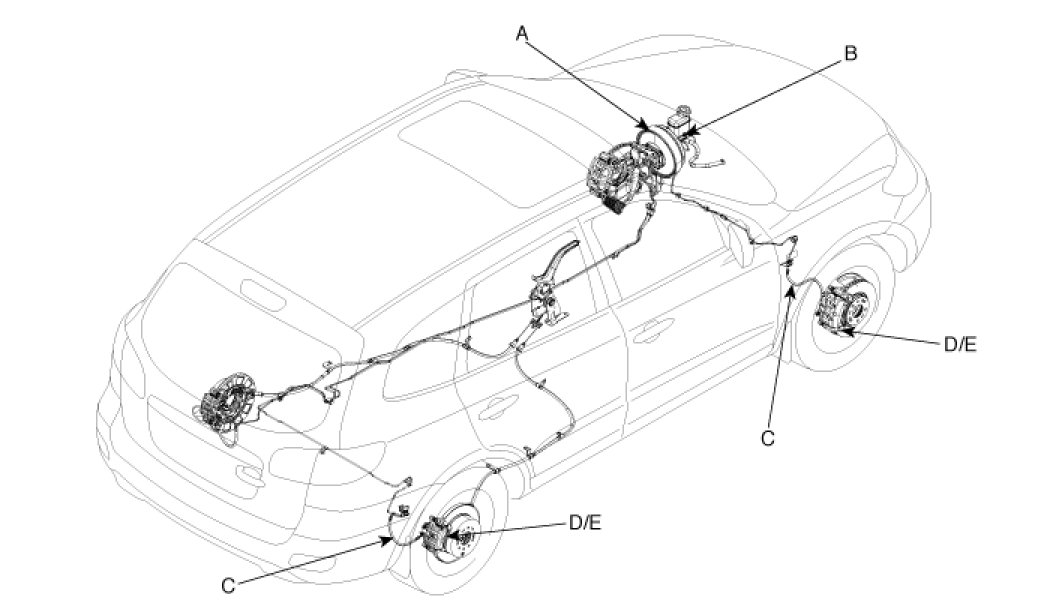 A
B
D/E
C
D/E
C