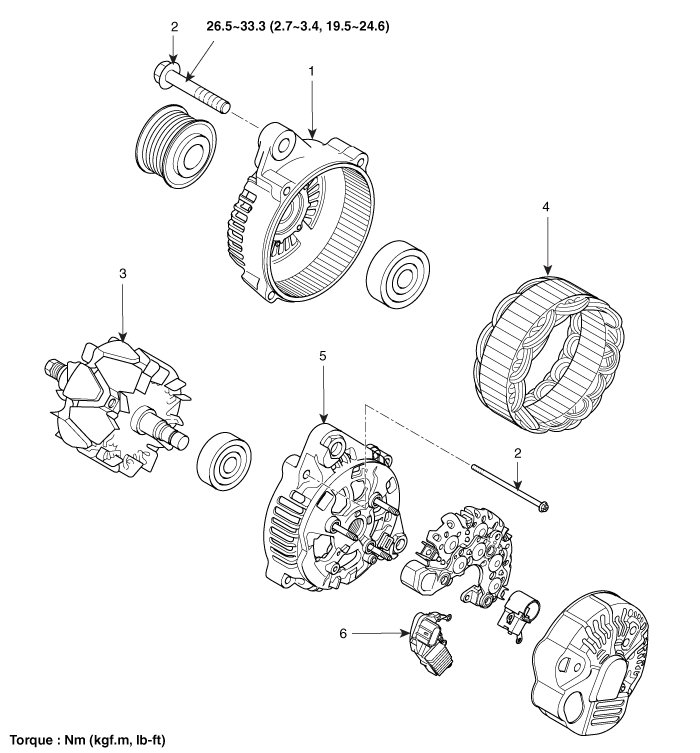 2

26.5~33.3 (2.7~3.4, 19.5~24.6)

1

4

3

5

2

6

Torque : Nm (kgf.m, lb-ft)