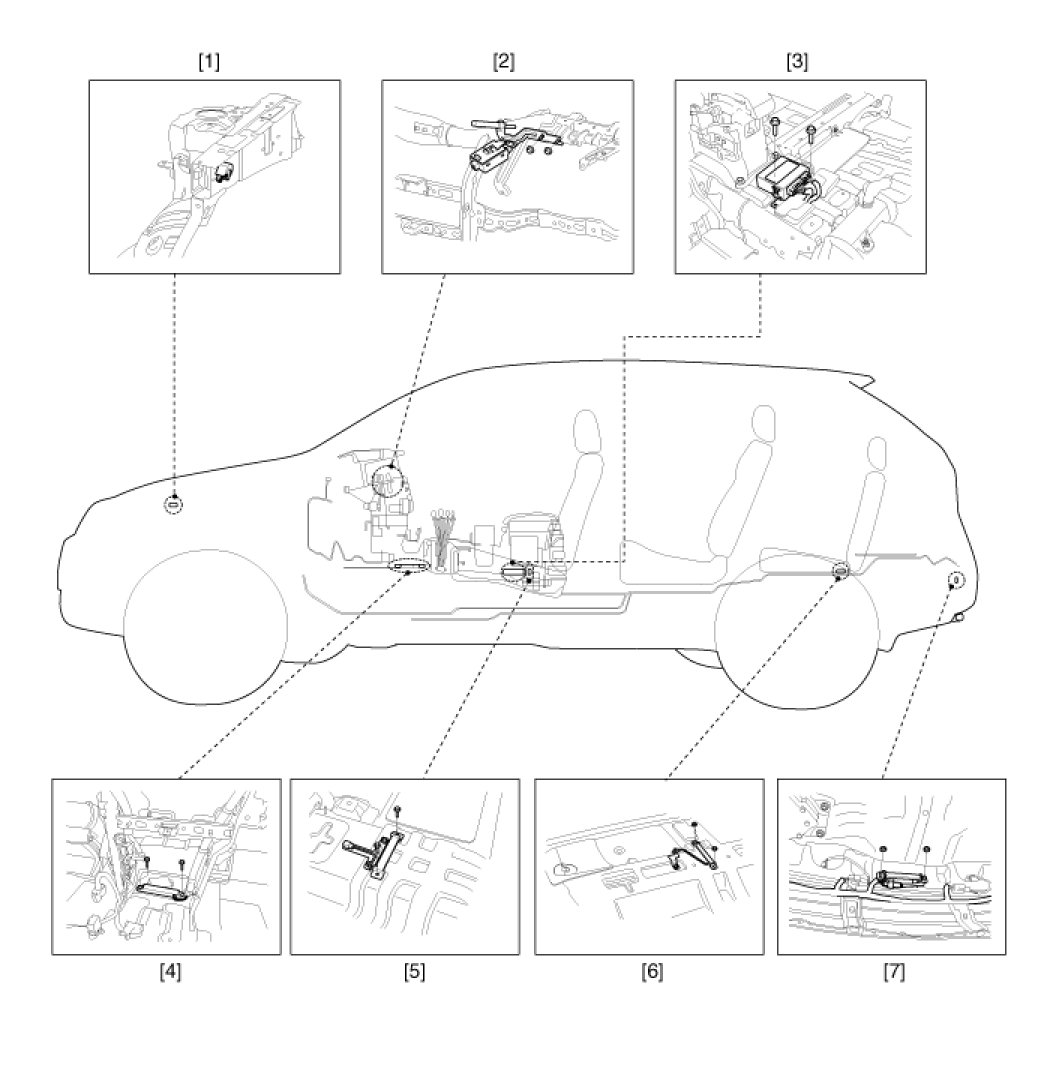 [1]

[2]

[3]

[4]

[5]

[6]

[7]