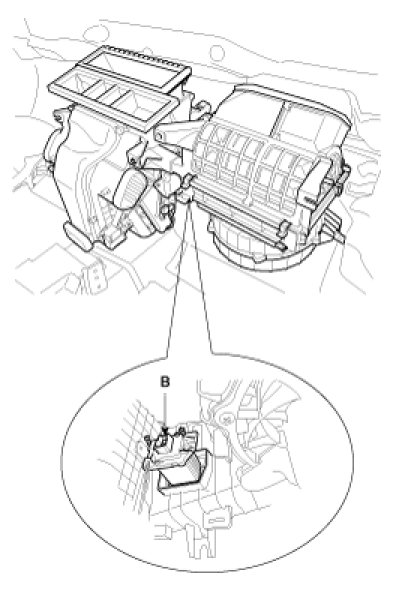 B