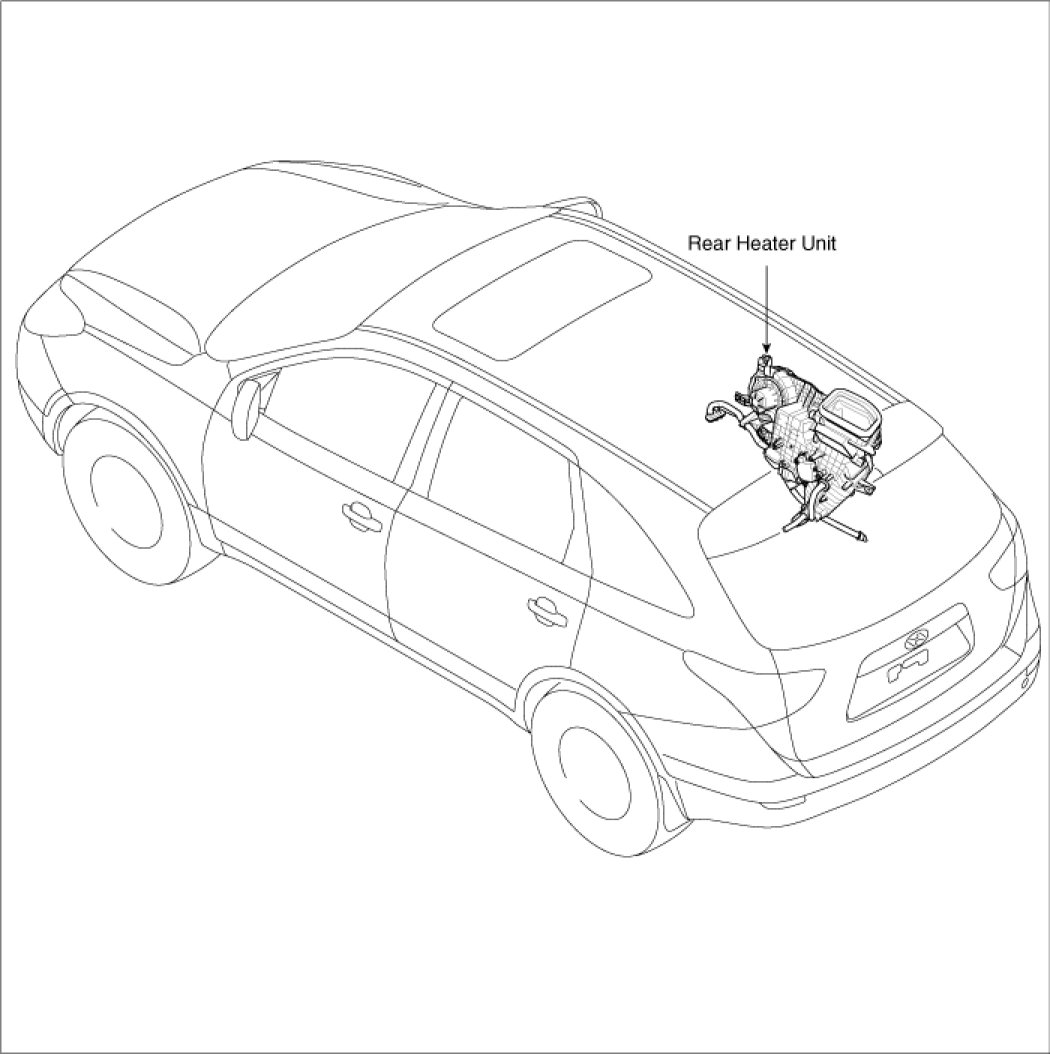 Rear Heater Unit