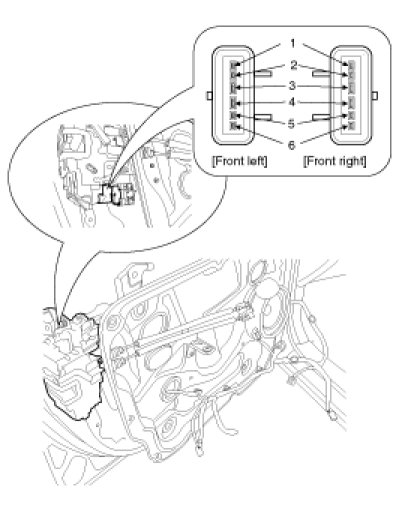 1
2
3
4
5
6
[Front left]
[Front right]