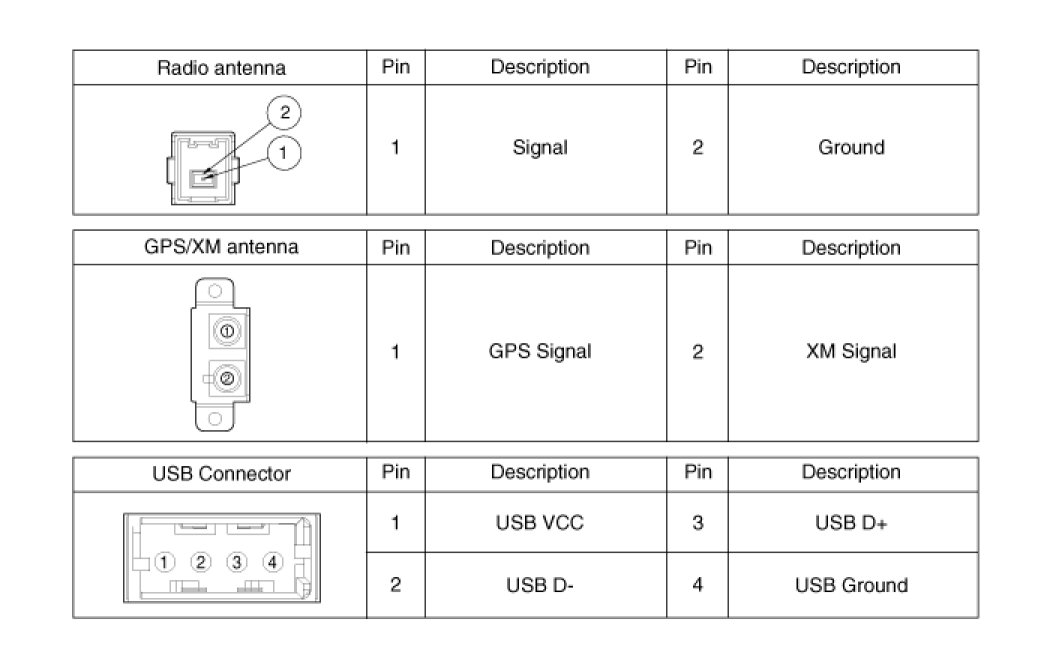 | Radio antenna | Pin | Description | Pin | Description |
|---|---|---|---|---|
| 2 1 | 1 | Signal | 2 | Ground |

| GPS/XM antenna | Pin | Description | Pin | Description |
|---|---|---|---|---|
| 1 2 | 1 | GPS Signal | 2 | XM Signal |

| USB Connector | Pin | Description | Pin | Description |
|---|---|---|---|---|
| 1 2 3 4 | 1 | USB VCC | 3 | USB D+ |
| | 2 | USB D- | 4 | USB Ground |