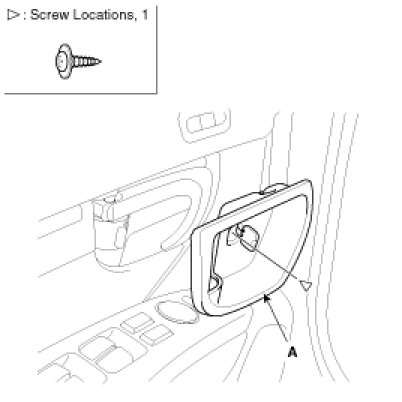 ▷ : Screw Locations, 1

A