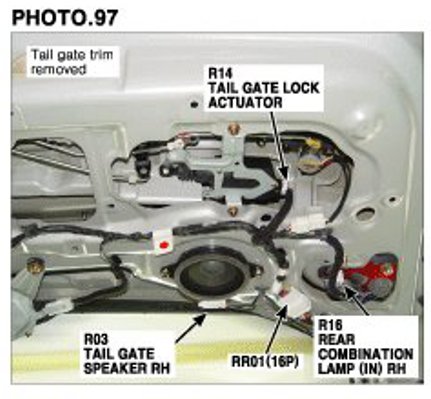 PHOTO.97

Tail gate trim removed

R14
TAIL GATE LOCK ACTUATOR

R03
TAIL GATE SPEAKER RH

RR01(16P)

R16
REAR COMBINATION LAMP (IN) RH