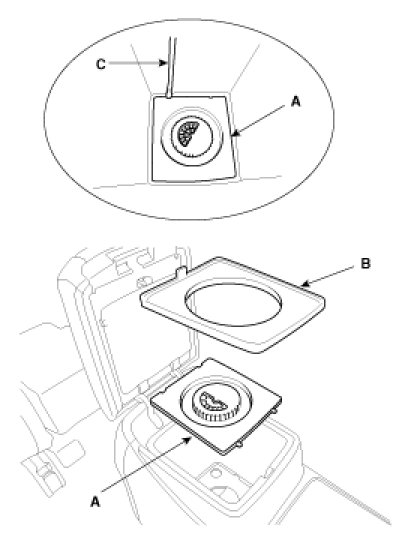 C

A

B

A