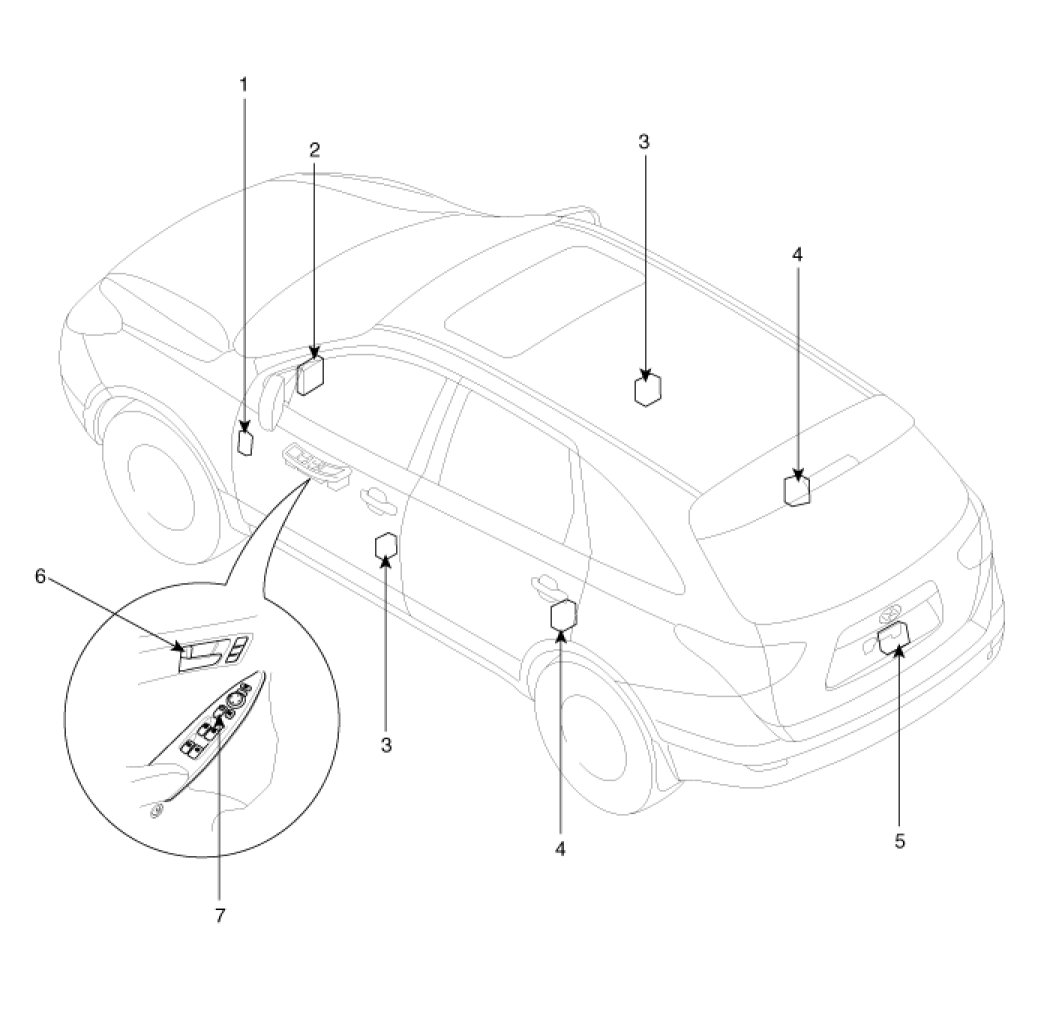 1
2
3
4
6
3
4
5
7