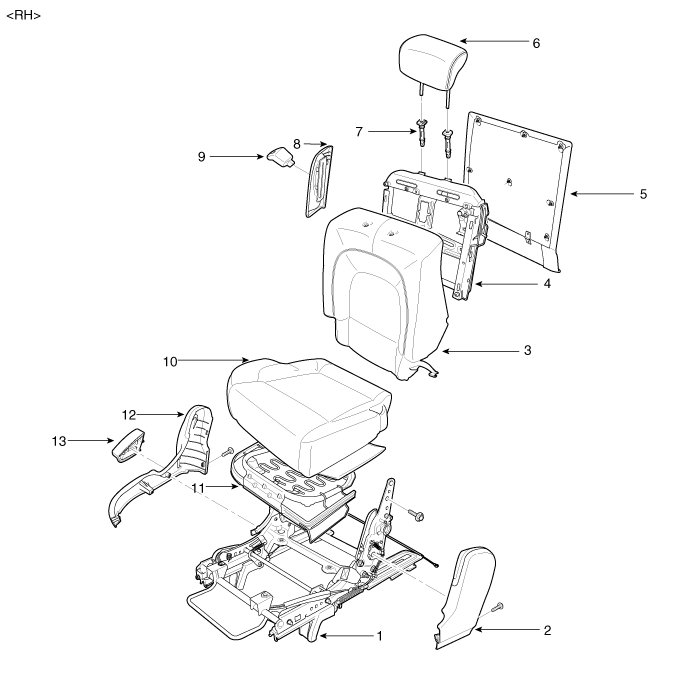 <RH>

6

7

8

9

5

4

3

10

12

13

11

1

2