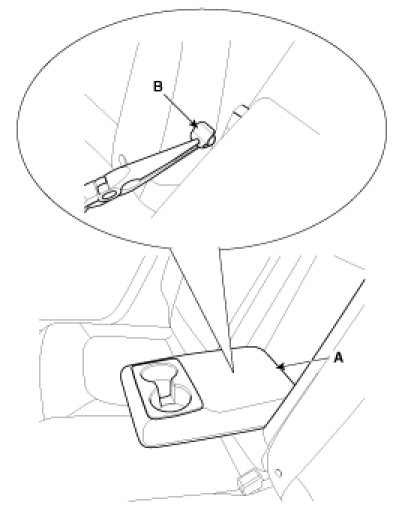 B

A