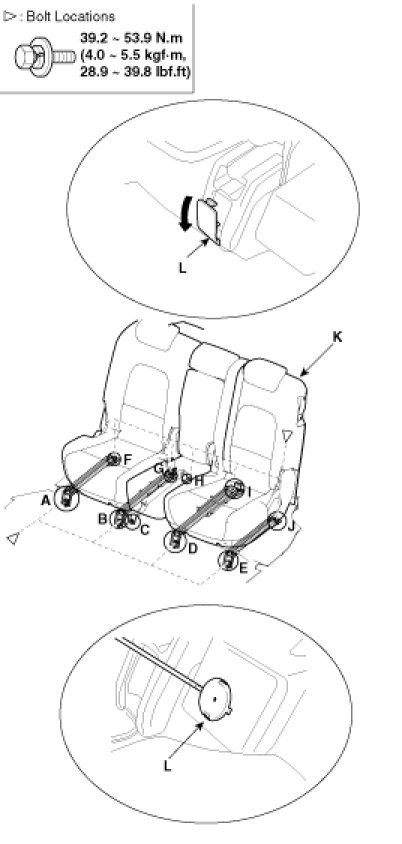 ▷ : Bolt Locations

39.2 ~ 53.9 N.m
(4.0 ~ 5.5 kgf·m,
28.9 ~ 39.8 lbf.ft)

L

K

F
G
H
I
A
B
C
D
J
E

L