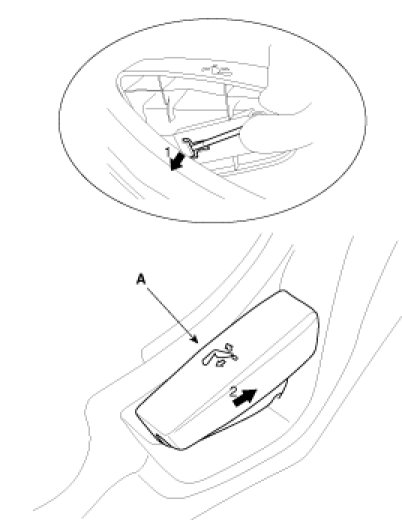 1

A

2