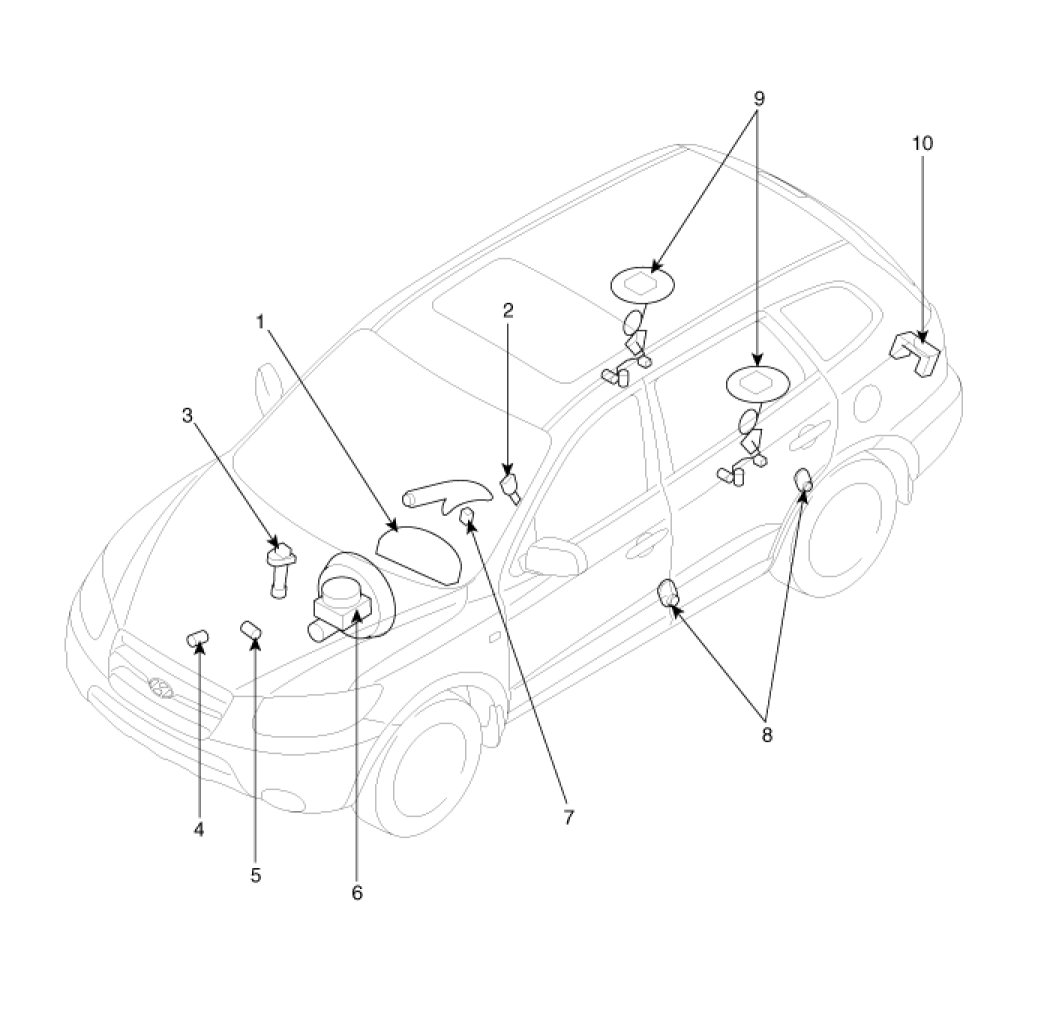 9
10
1
2
3
4
5
6
7
8