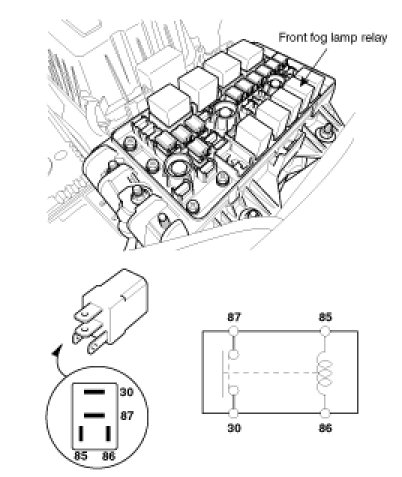 Front fog lamp relay

30
87
85
86

87
85
30
86