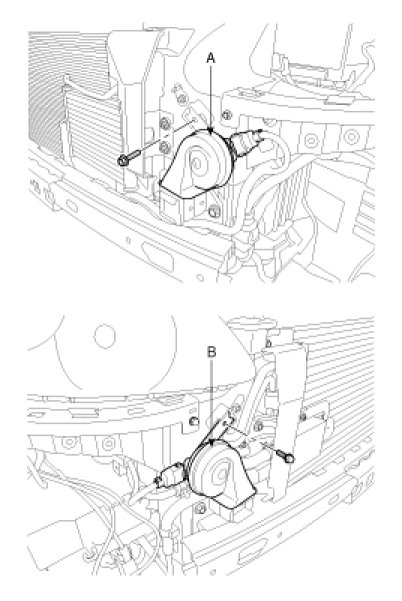 A

B