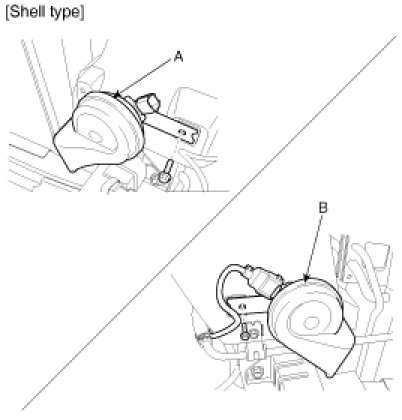 [Shell type]

A

B