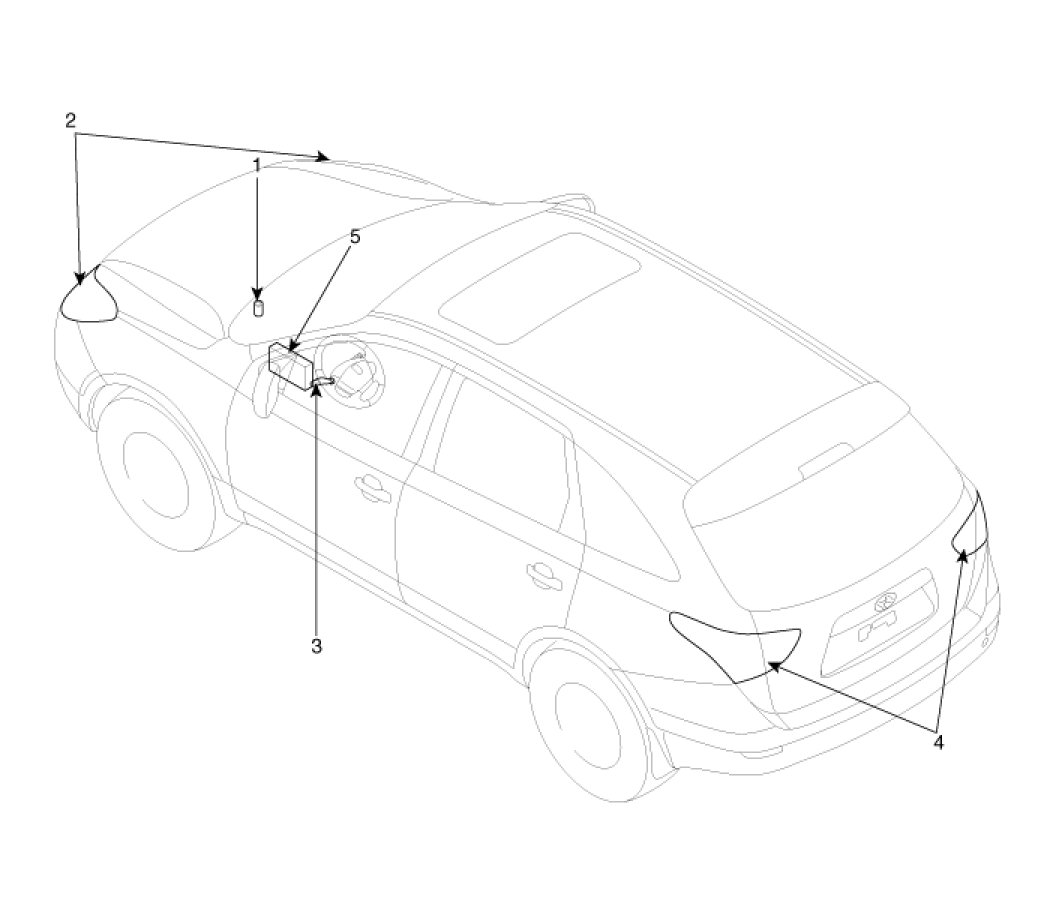 2
1
5
3
4