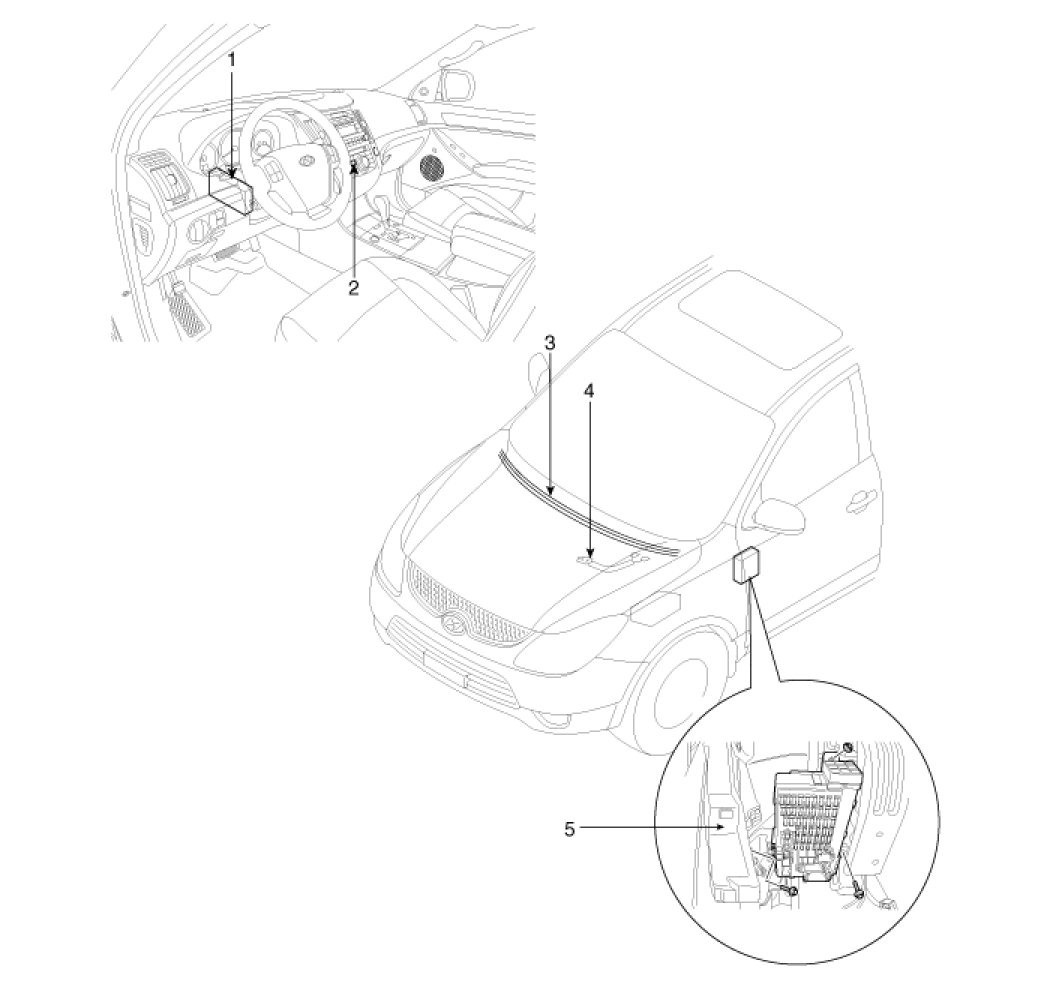 1
2
3
4
5