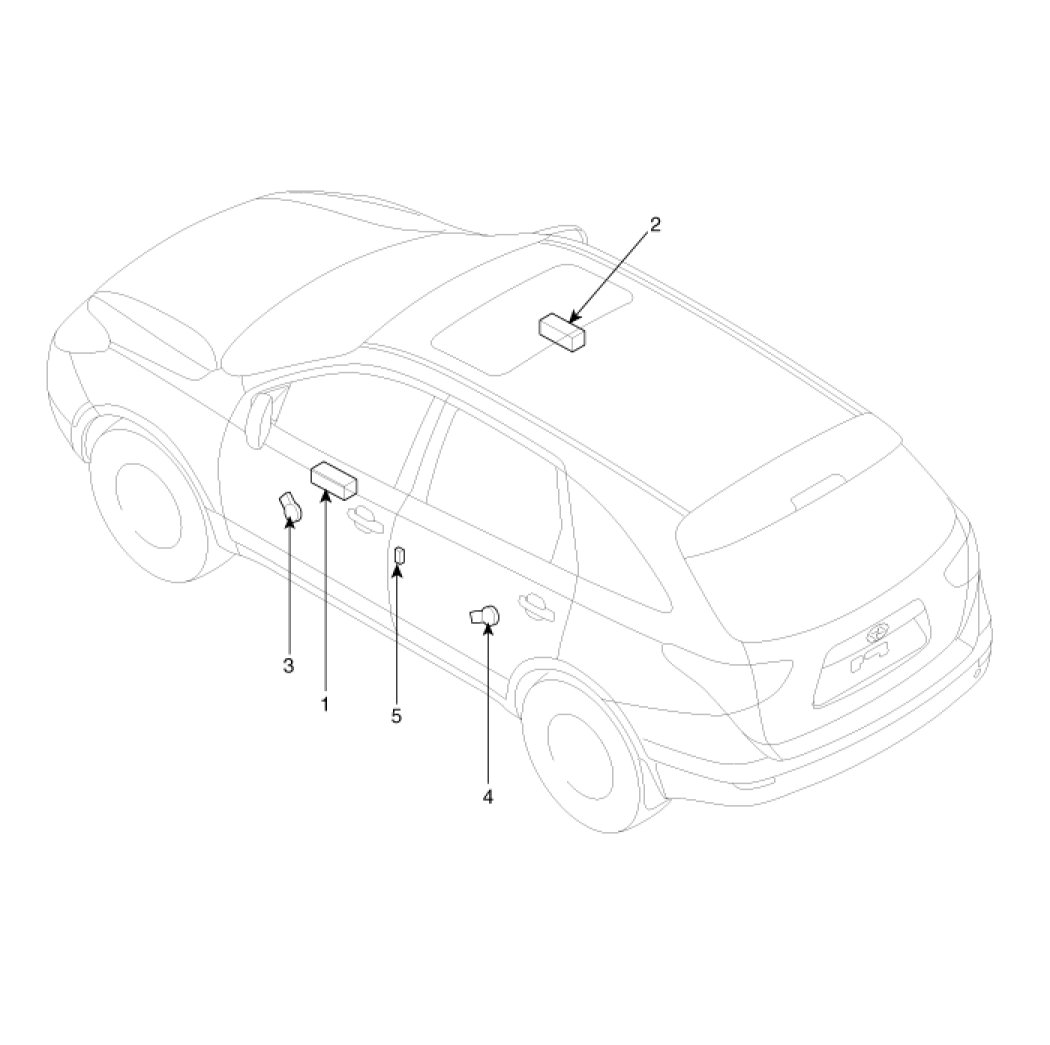 2
3
1
5
4